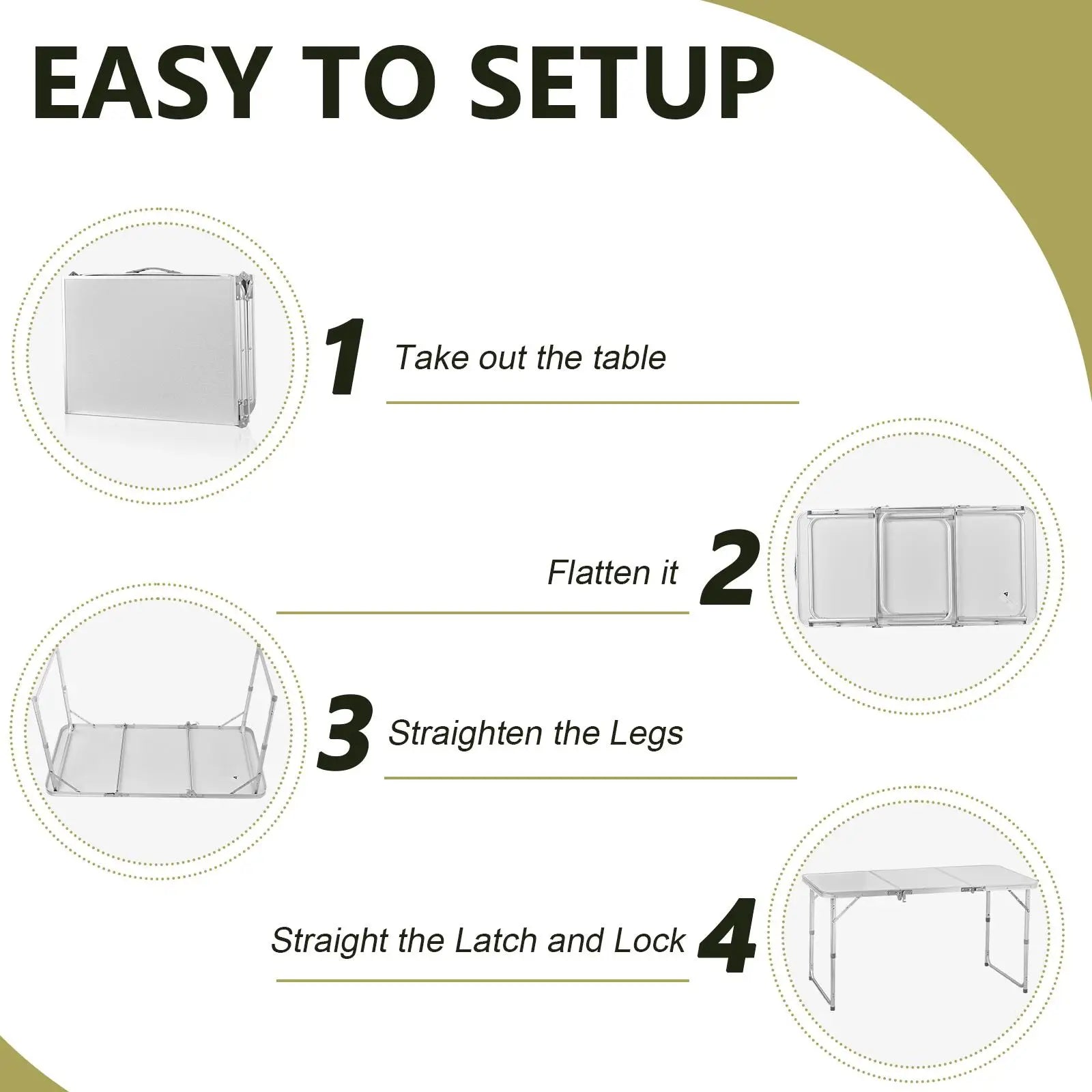 EASY TO SETUP

1 Take out the table

Flatten it 2

3 Straighten the Legs

Straight the Latch and Lock 4