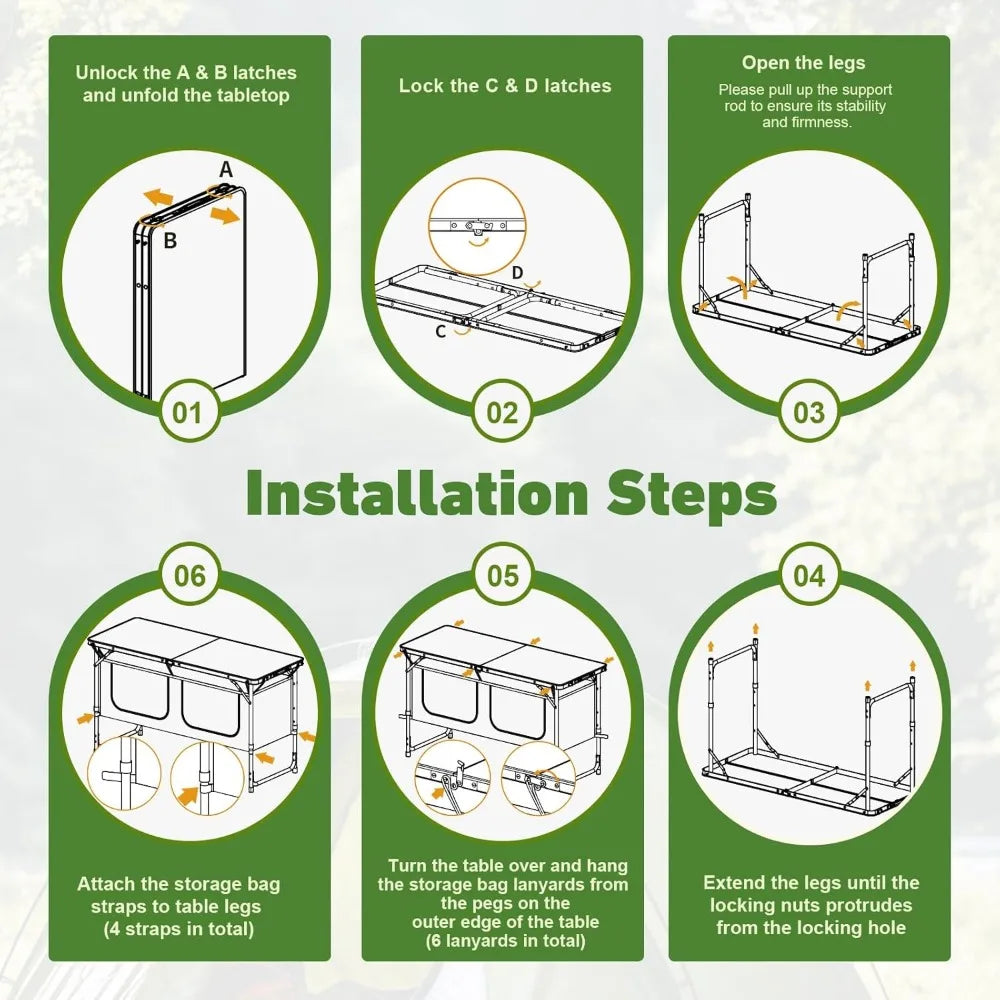 Unlock the A & B latches and unfold the tabletop

A

B

01

Lock the C & D latches

D

C

02

Open the legs

Please pull up the support rod to ensure its stability and firmness.

03

Installation Steps

06

Attach the storage bag straps to table legs (4 straps in total)

05

Turn the table over and hang the storage bag lanyards from the pegs on the outer edge of the table (6 lanyards in total)

04

Extend the legs until the locking nuts protrudes from the locking hole