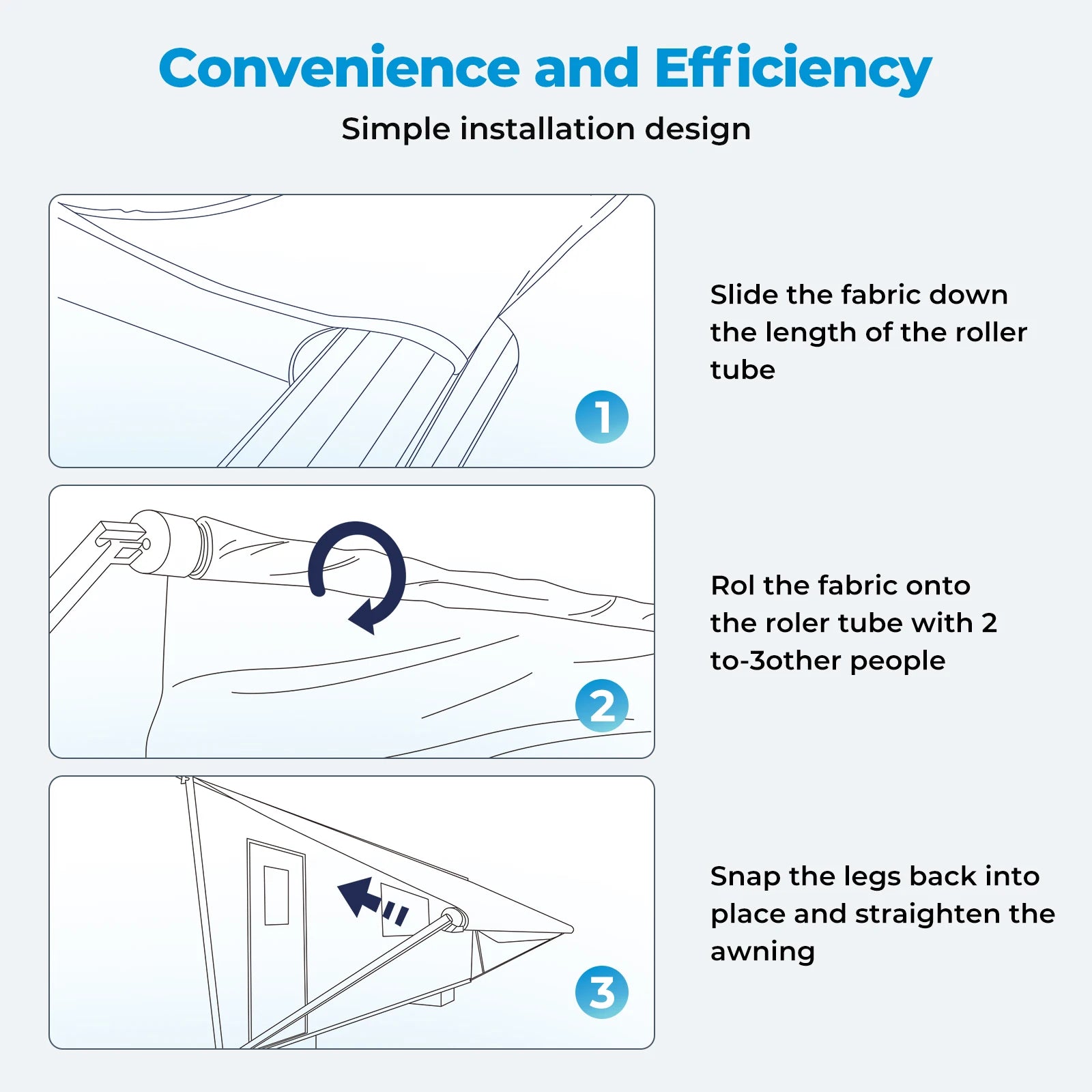 Convenience and Efficiency

Simple installation design

1

Slide the fabric down the length of the roller tube

2

Rol the fabric onto the roler tube with 2 to-3other people

3

Snap the legs back into place and straighten the awning